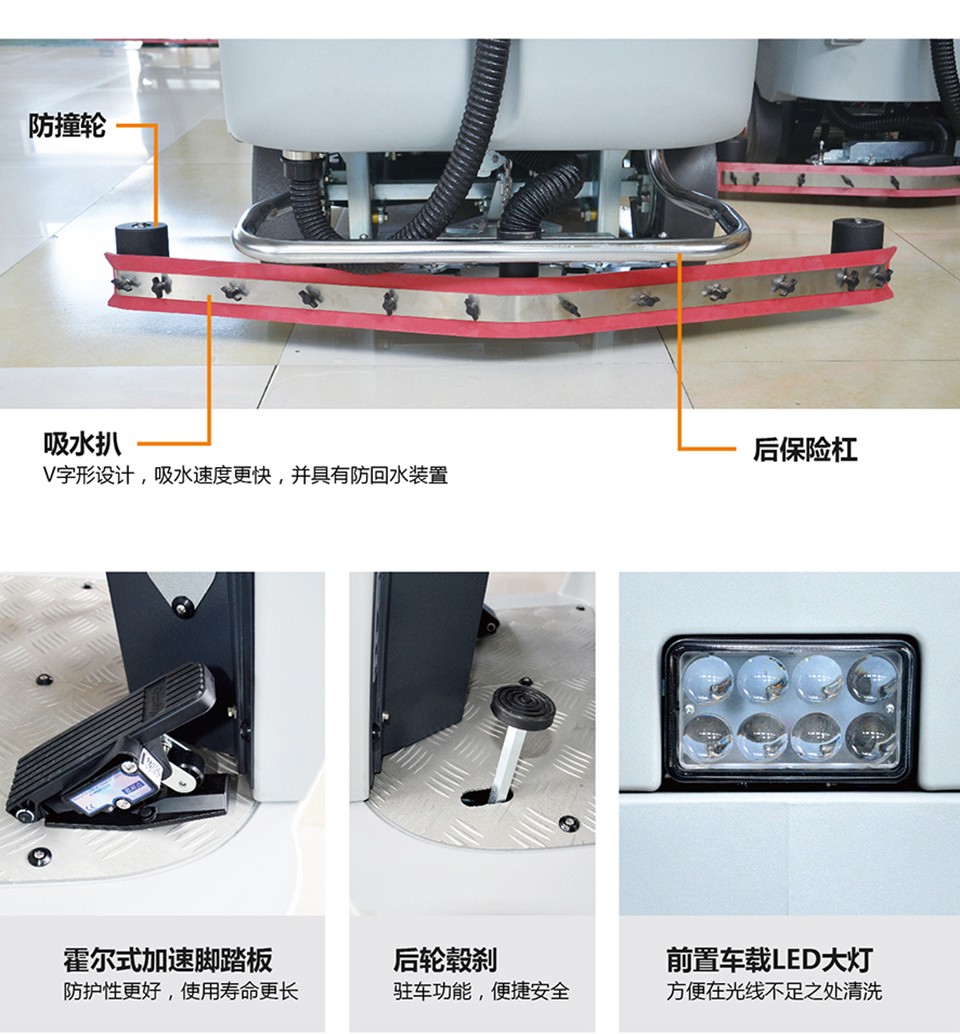 防撞轮

吸水扒
V字形设计，吸水速度更快，并具有防回水装置

后保险杠

霍尔式加速脚踏板
防护性更好，使用寿命更长

后轮毂刹
驻车功能，便捷安全

前置车载LED大灯
方便在光线不足之处清洗